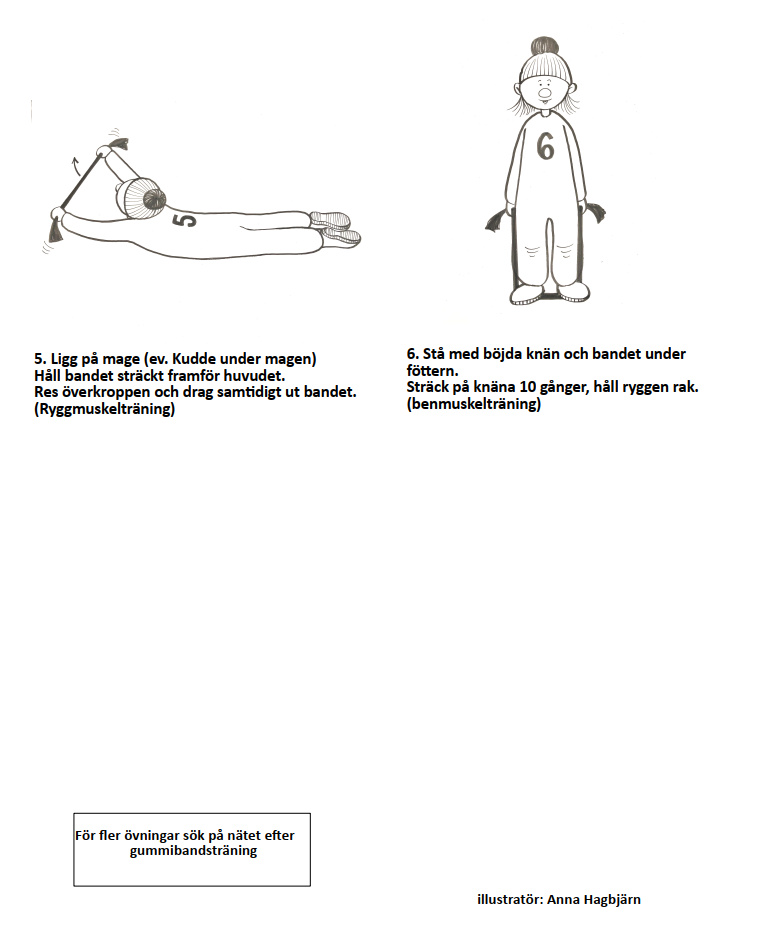 5

6

5. Ligg på mage (ev. Kudde under magen)
Håll bandet sträckt framför huvudet.
Res överkroppen och drag samtidigt ut bandet.
(Ryggmuskelträning)

6. Stå med böjda knän och bandet under föttern.
Sträck på knäna 10 gånger, håll ryggen rak.
(benmuskelträning)

För fler övningar sök på nätet efter gummibandsträning

illustratör: Anna Hagbjärn